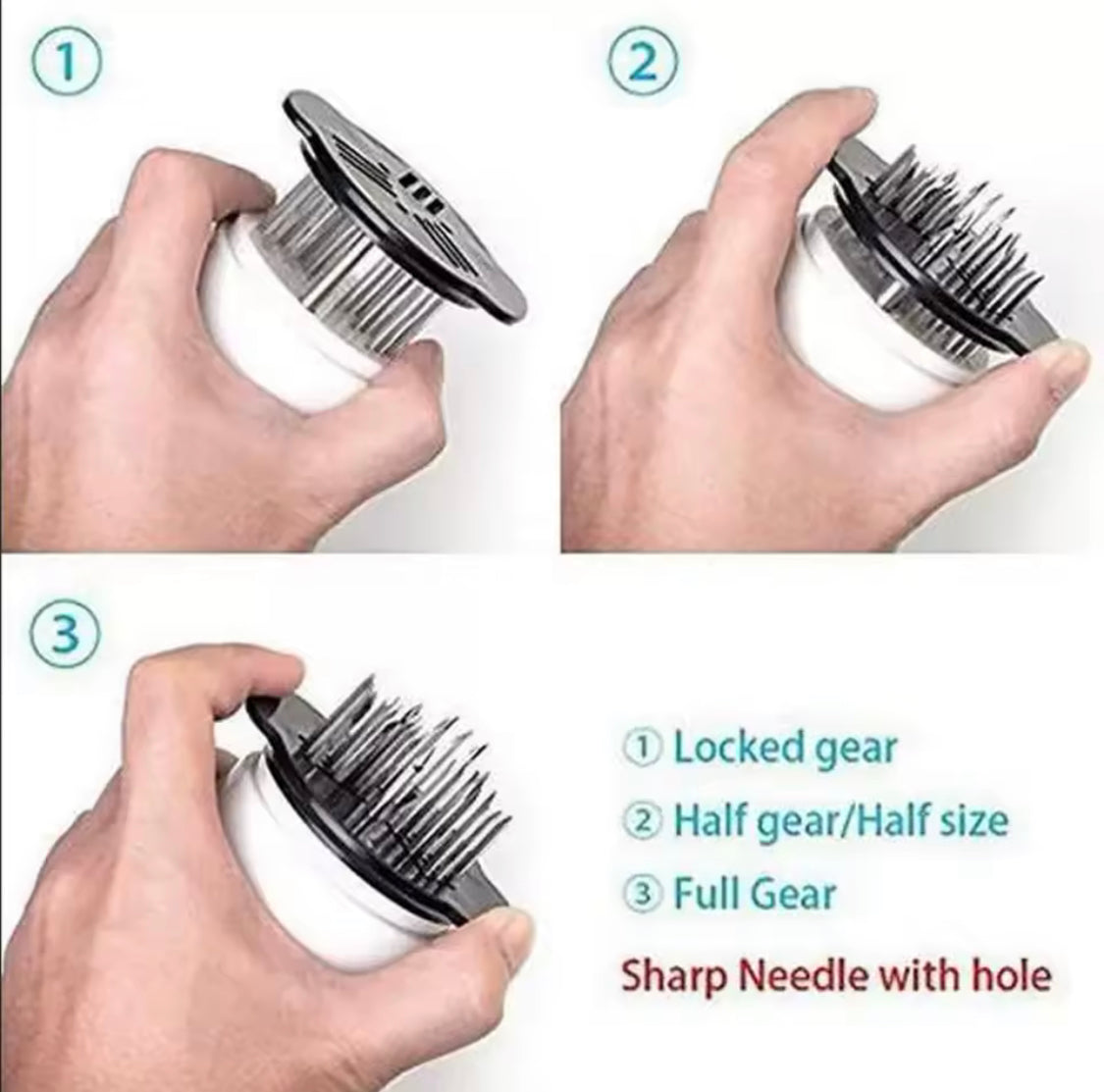 ①

②

③

① Locked gear
② Half gear/Half size
③ Full Gear
Sharp Needle with hole