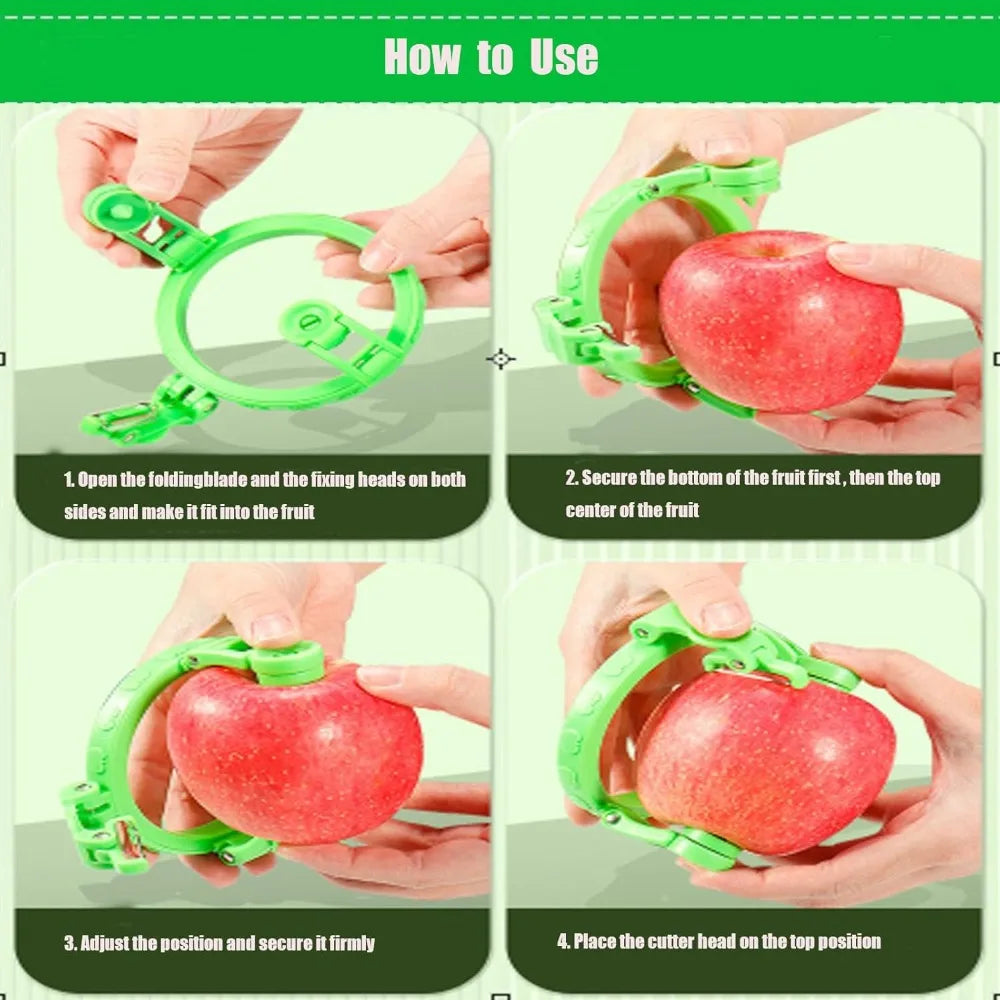 How to Use

1. Open the foldingblade and the fixing heads on both sides and make it fit into the fruit

2. Secure the bottom of the fruit first , then the top center of the fruit

3. Adjust the position and secure it firmly

4. Place the cutter head on the top position