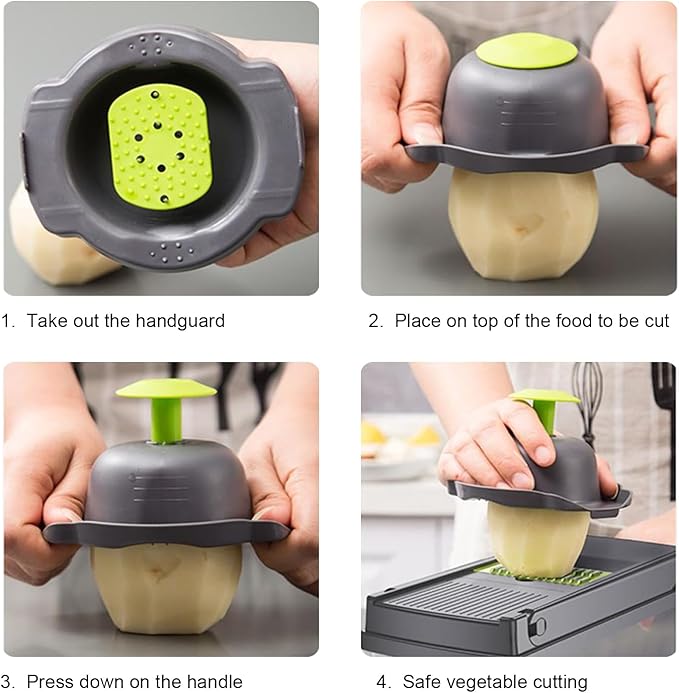 1. Take out the handguard

2. Place on top of the food to be cut

3. Press down on the handle

4. Safe vegetable cutting