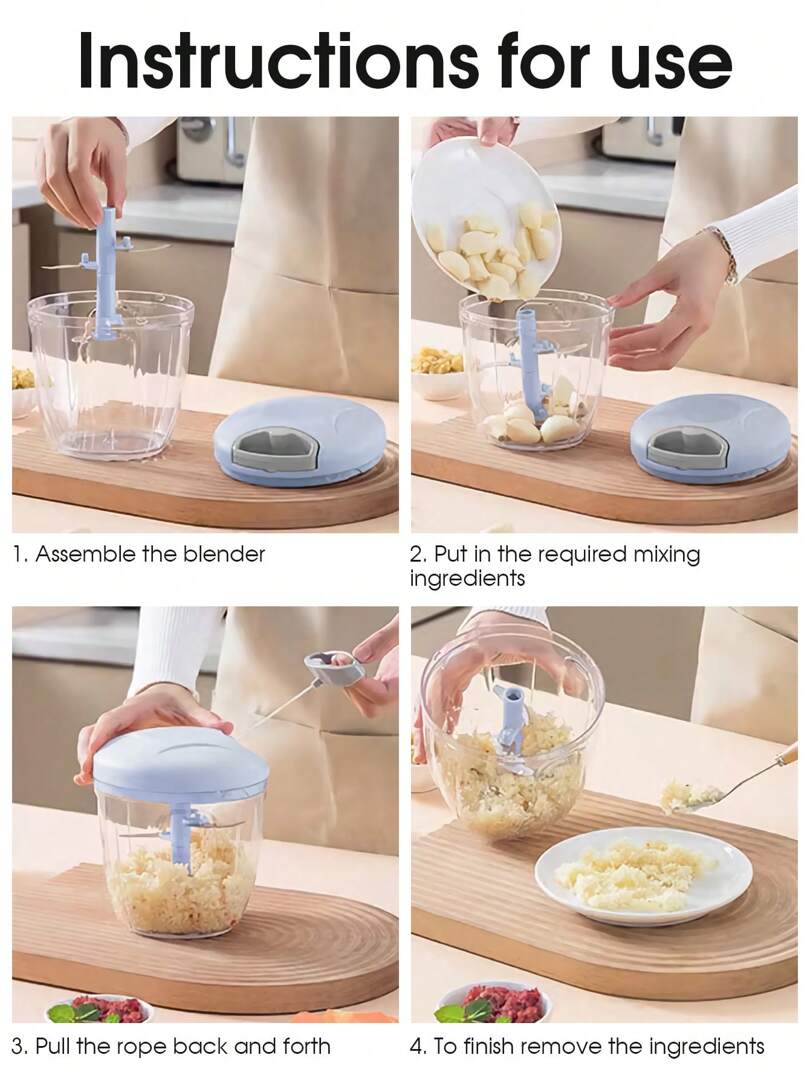 Instructions for use

1. Assemble the blender

2. Put in the required mixing ingredients

3. Pull the rope back and forth

4. To finish remove the ingredients