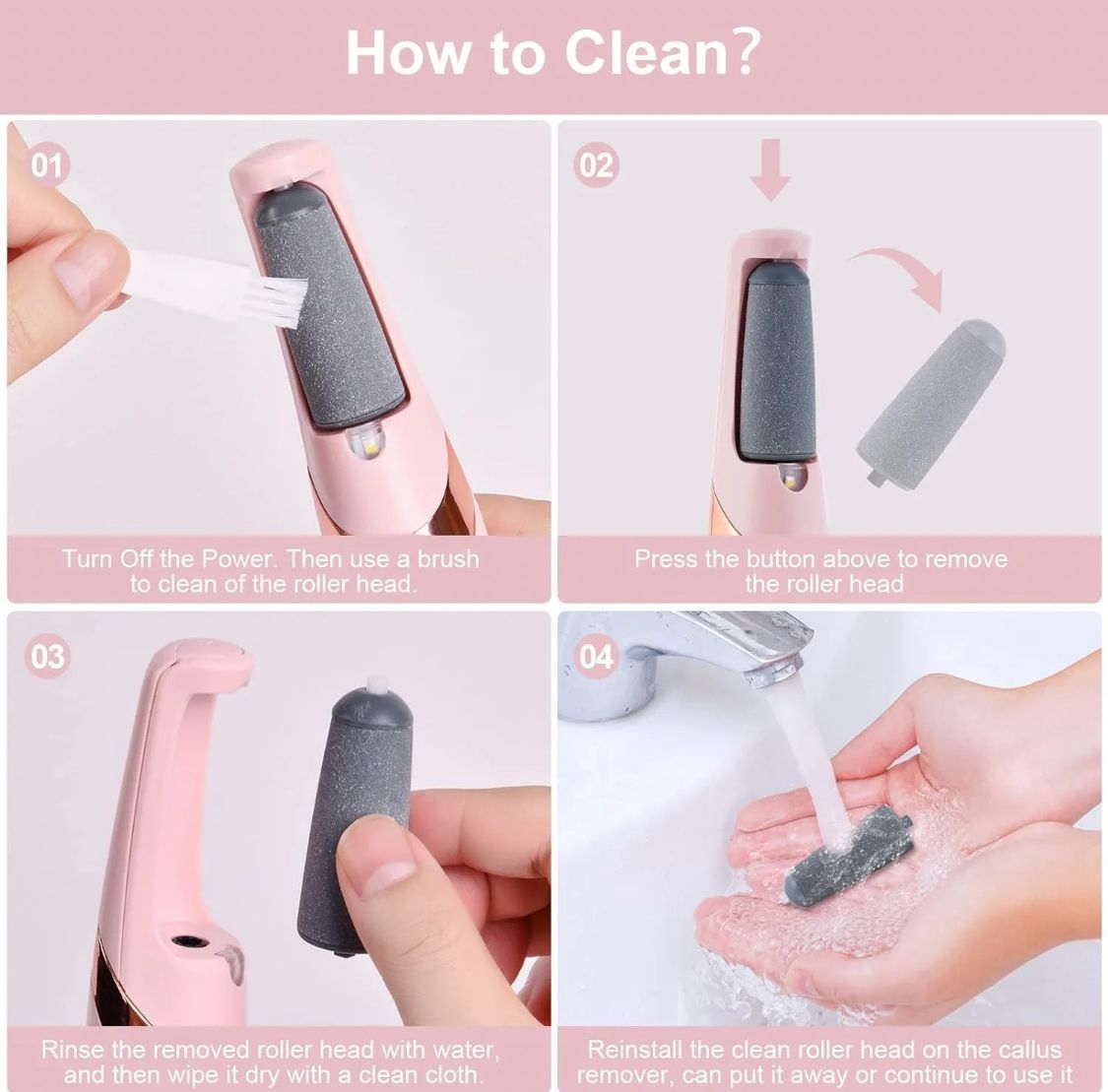 How to Clean?

01

Turn Off the Power. Then use a brush to clean of the roller head.

02

Press the button above to remove the roller head

03

Rinse the removed roller head with water, and then wipe it dry with a clean cloth.

04

Reinstall the clean roller head on the callus remover, can put it away or continue to use it